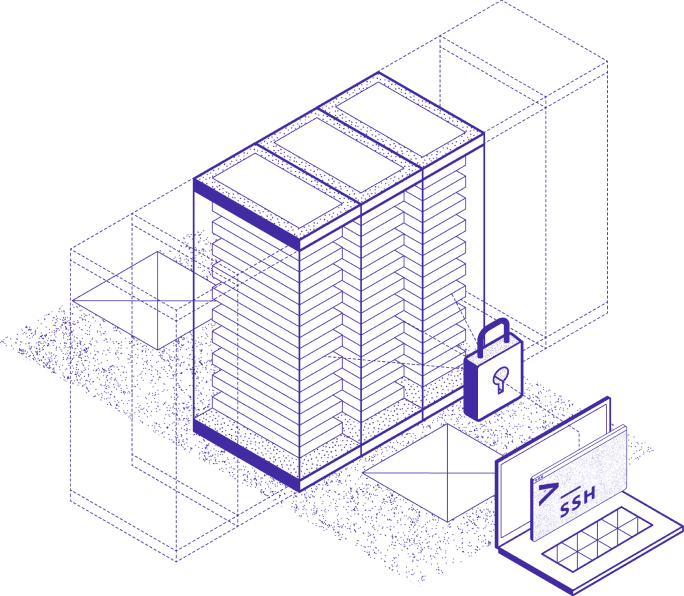 SSH